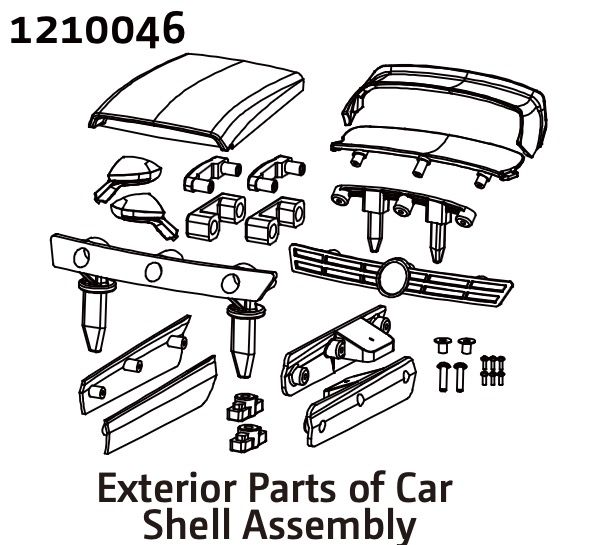 1210046

Exterior Parts of Car Shell Assembly