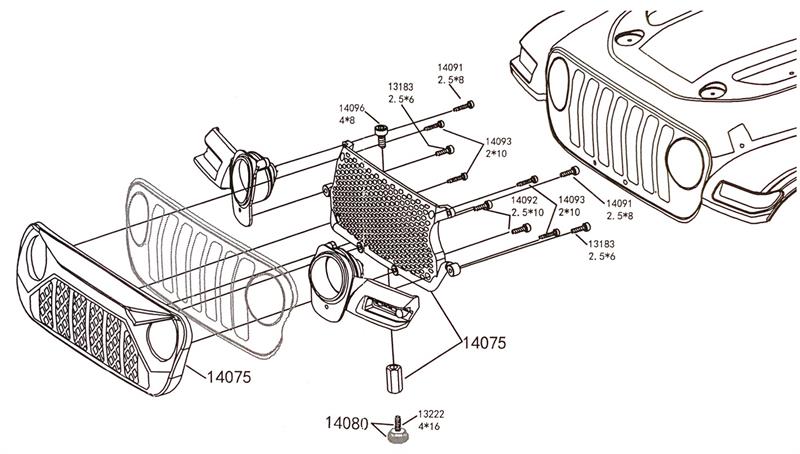 14091
2.5*8

13183
2.5*6

14096
4*8

14093
2*10

14092
2.5*10

14093
2*10

14091
2.5*8

13183
2.5*6

14075

14075

14080

13222
4*16